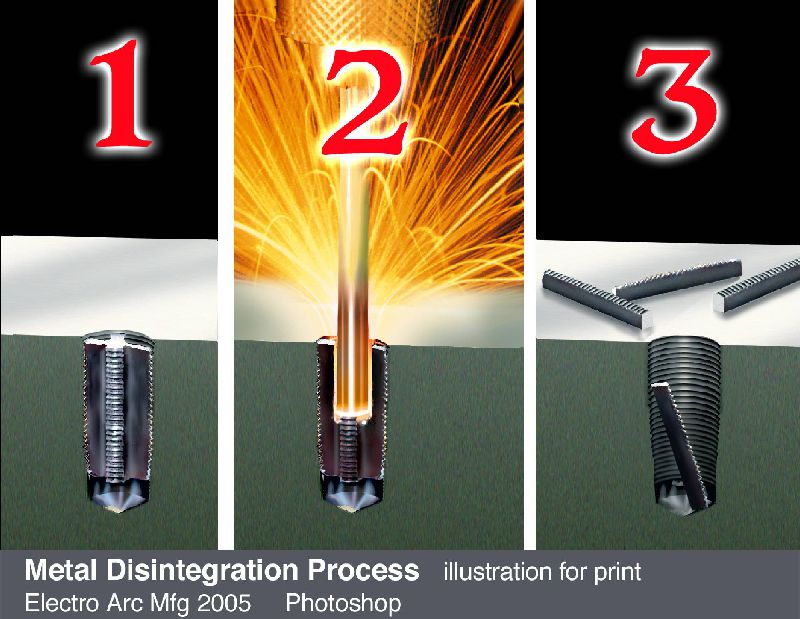 1

2

3

Metal Disintegration Process illustration for print
Electro Arc Mfg 2005 Photoshop